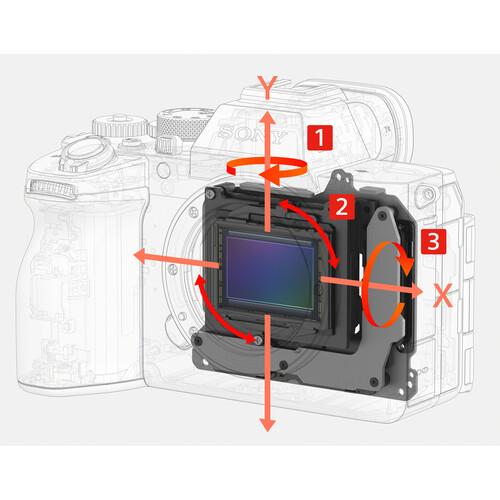 Y
SONY
1
2
3
X