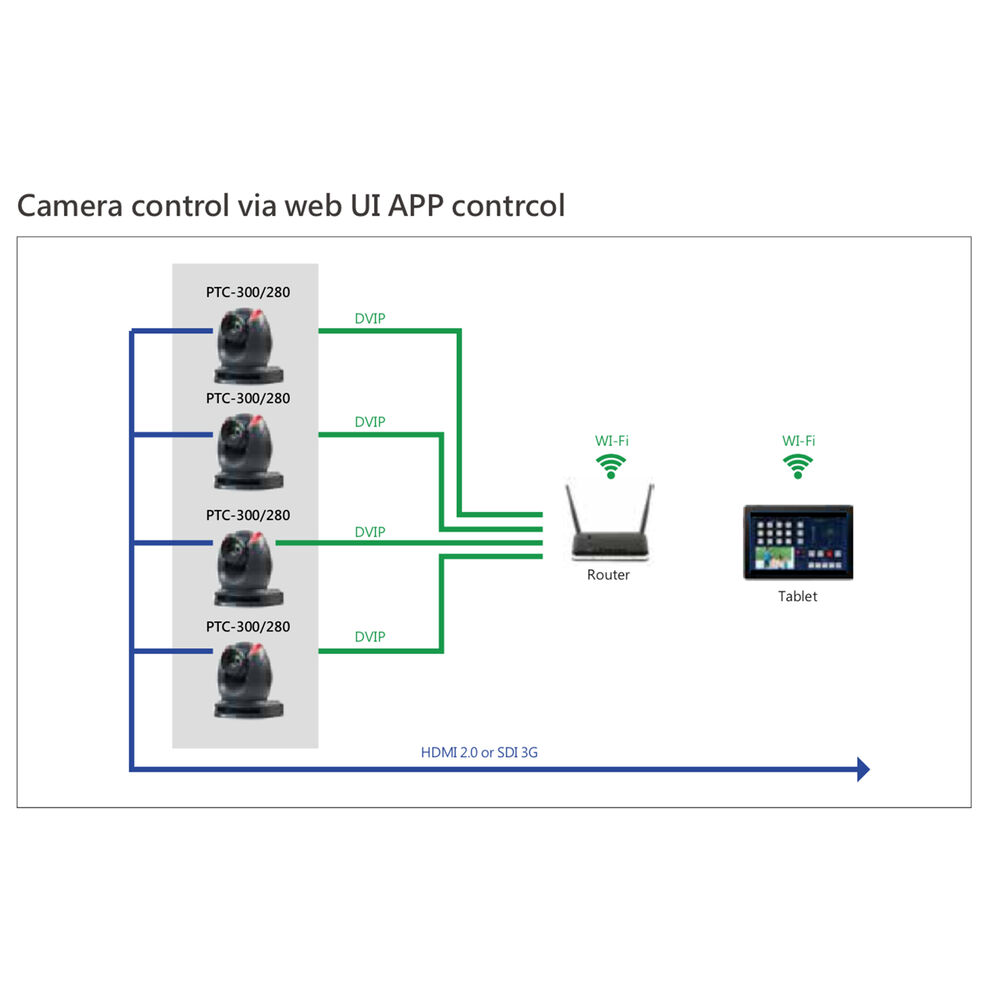 Camera control via web UI APP contrcol

PTC-300/280

DVIP

PTC-300/280

DVIP

PTC-300/280

DVIP

PTC-300/280

DVIP

WI-Fi

Router

WI-Fi

Tablet

HDMI 2.0 or SDI 3G