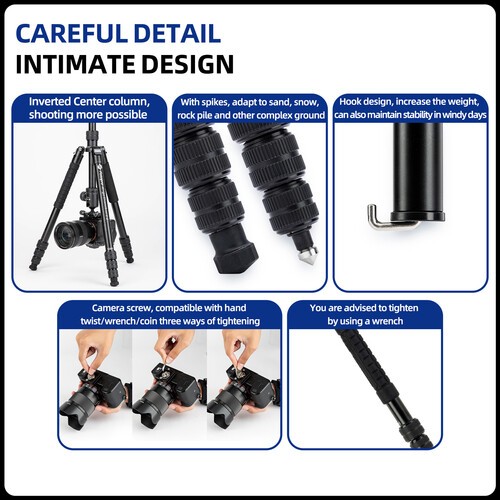 CAREFUL DETAIL
INTIMATE DESIGN

Inverted Center column, shooting more possible

With spikes, adapt to sand, snow, rock pile and other complex ground

Hook design, increase the weight, can also maintain stability in windy days

Camera screw, compatible with hand twist/wrench/coin three ways of tightening

You are advised to tighten by using a wrench