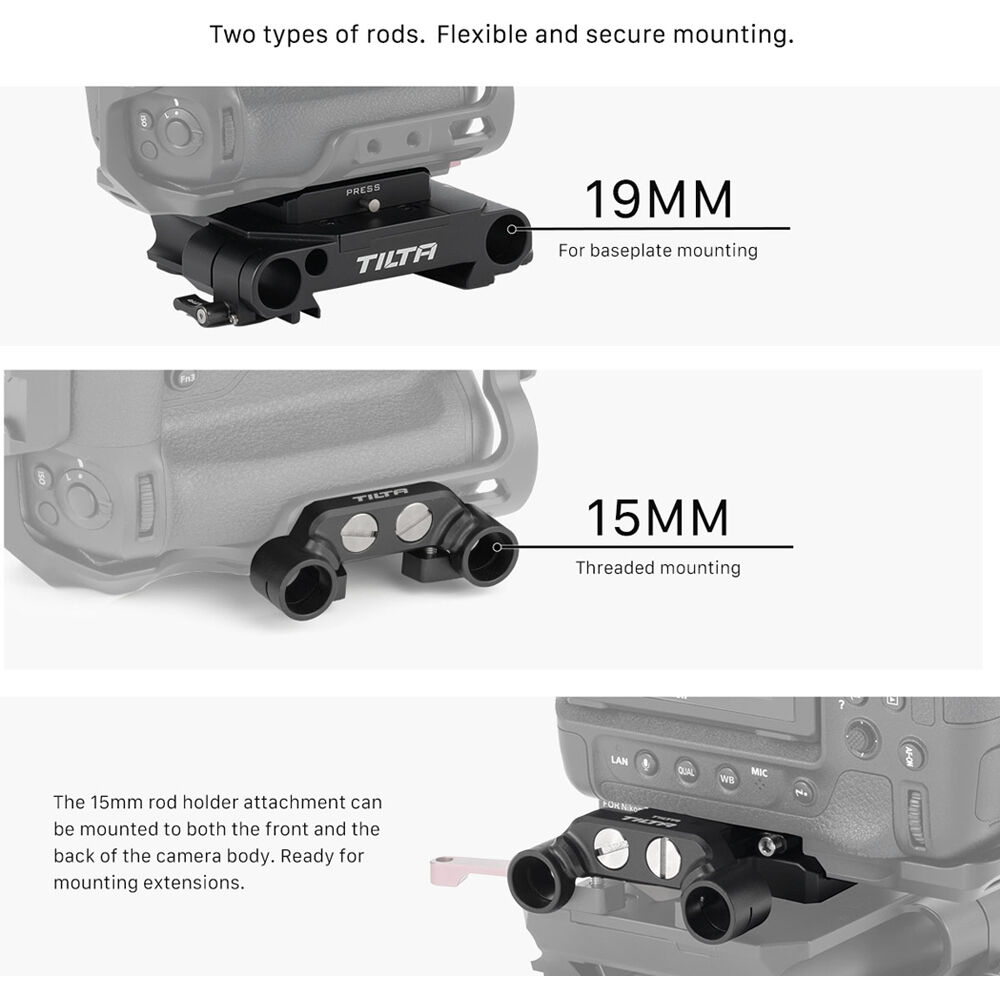 Two types of rods. Flexible and secure mounting.

PRESS

TILTA

19MM

For baseplate mounting

Fn3

ISO

TILTA

15MM

Threaded mounting

The 15mm rod holder attachment can be mounted to both the front and the back of the camera body. Ready for mounting extensions.

LAN

QUAL

WB

MIC

FOR Nikon

TILTA