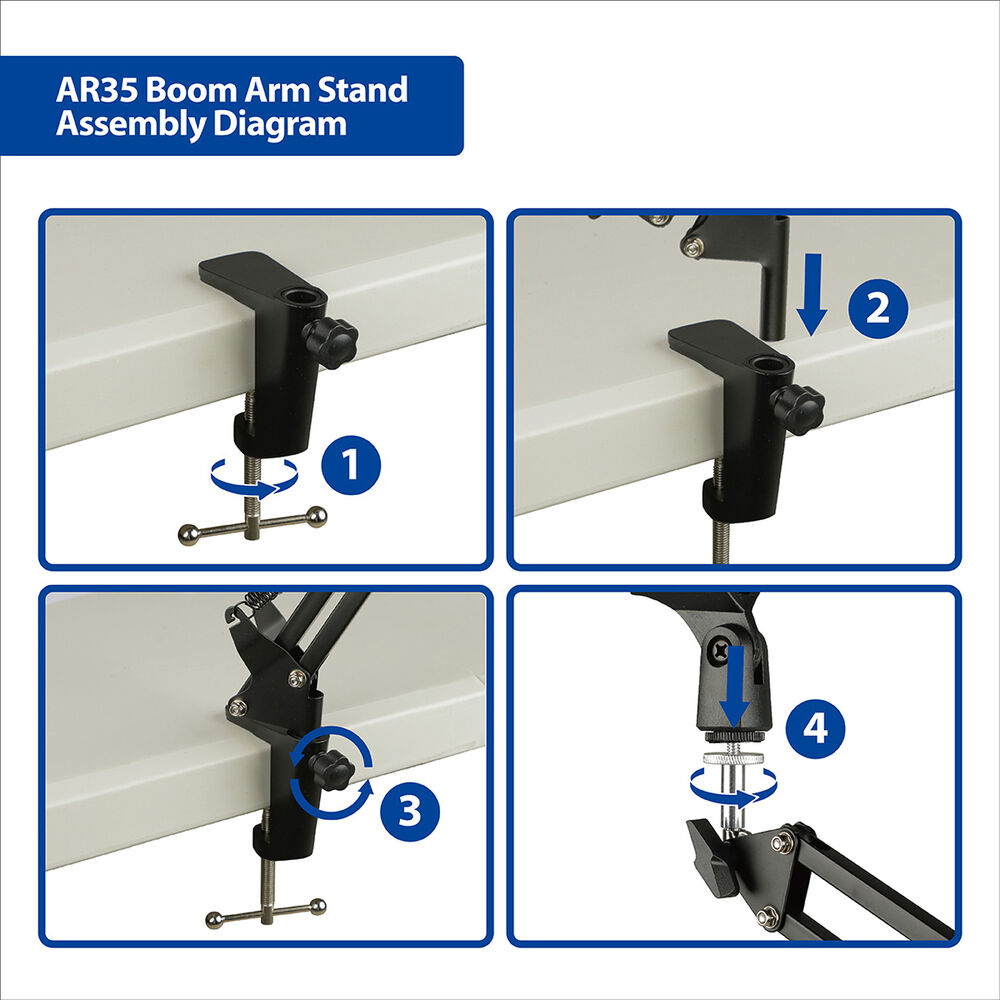 AR35 Boom Arm Stand Assembly Diagram

1

2

3

4