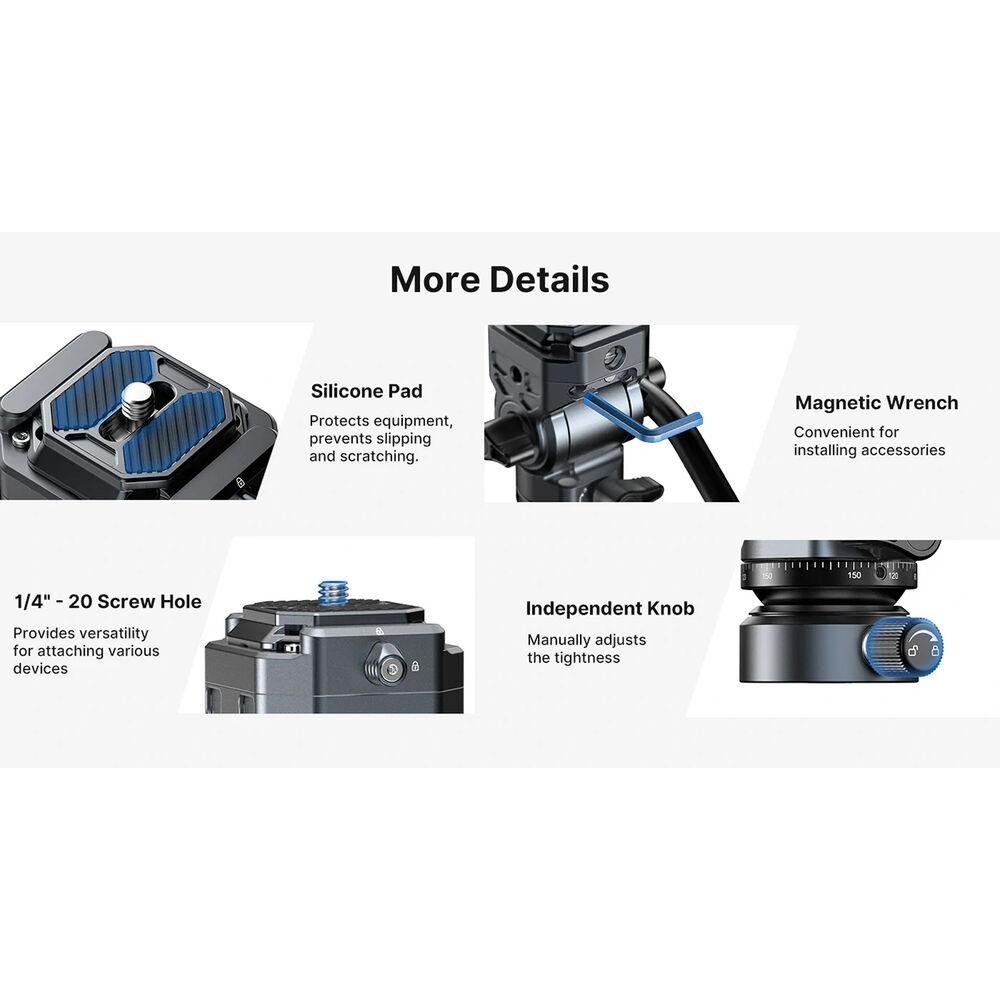 More Details

Silicone Pad
Protects equipment, prevents slipping and scratching.

Magnetic Wrench
Convenient for installing accessories

1/4" - 20 Screw Hole
Provides versatility for attaching various devices

Independent Knob
Manually adjusts the tightness

150 150 120