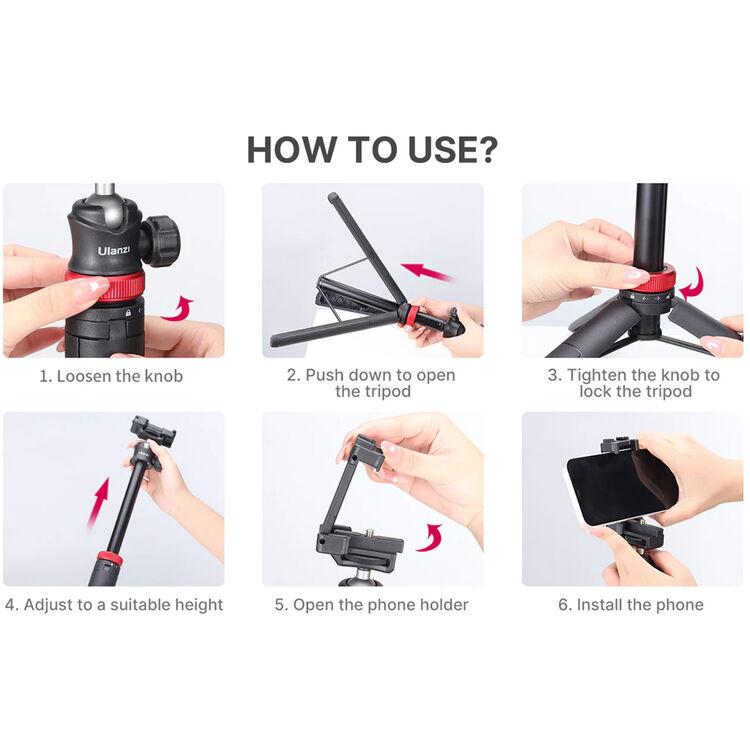 HOW TO USE?

Ulanzi

1. Loosen the knob

2. Push down to open the tripod

3. Tighten the knob to lock the tripod

4. Adjust to a suitable height

5. Open the phone holder

6. Install the phone