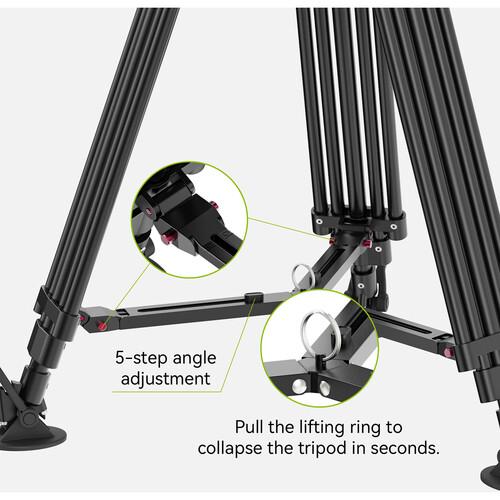 5-step angle adjustment

Pull the lifting ring to collapse the tripod in seconds.