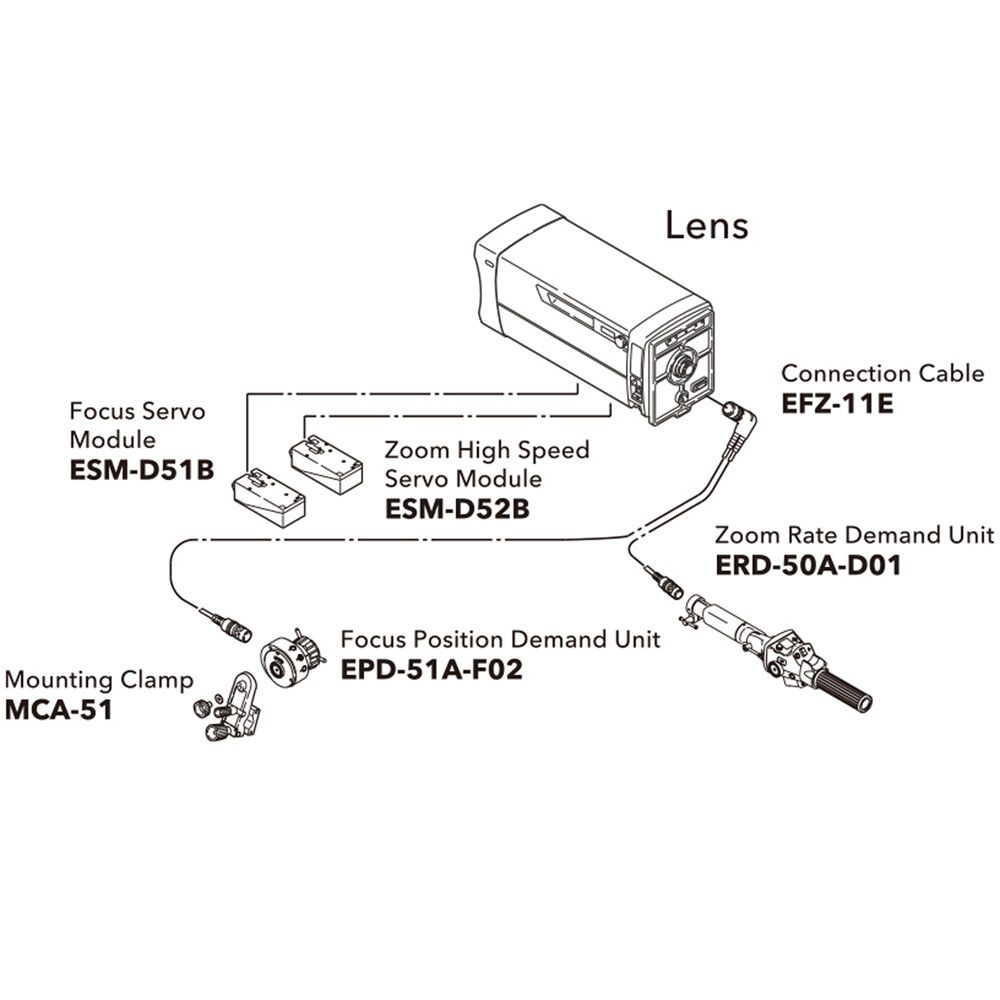 Lens

Connection Cable
EFZ-11E

Focus Servo Module
ESM-D51B

Zoom High Speed Servo Module
ESM-D52B

Zoom Rate Demand Unit
ERD-50A-D01

Focus Position Demand Unit
EPD-51A-F02

Mounting Clamp
MCA-51