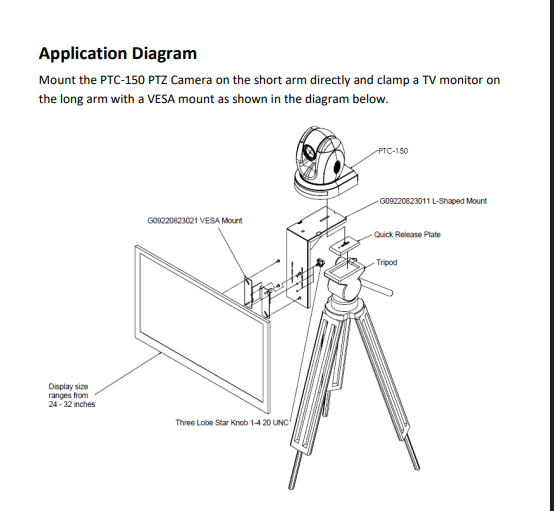 Application Diagram

Mount the PTC-150 PTZ Camera on the short arm directly and clamp a TV monitor on the long arm with a VESA mount as shown in the diagram below.

PTC-150

G09220823011 L-Shaped Mount

G09220823021 VESA Mount

Quick Release Plate

Tripod

Display size ranges from 24 - 32 inches

Three Lobe Star Knob 1-4 20 UNC